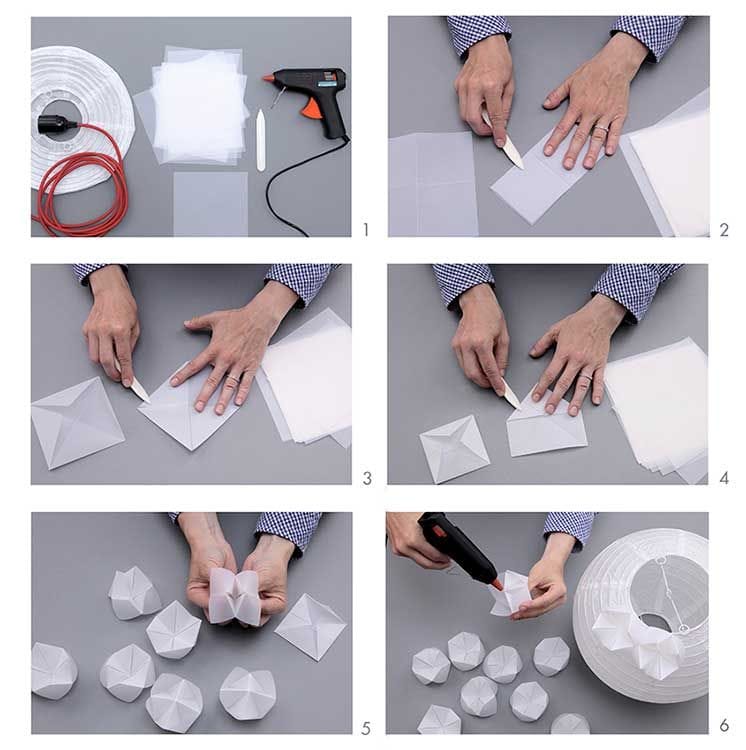 1

2

3

4

5

6