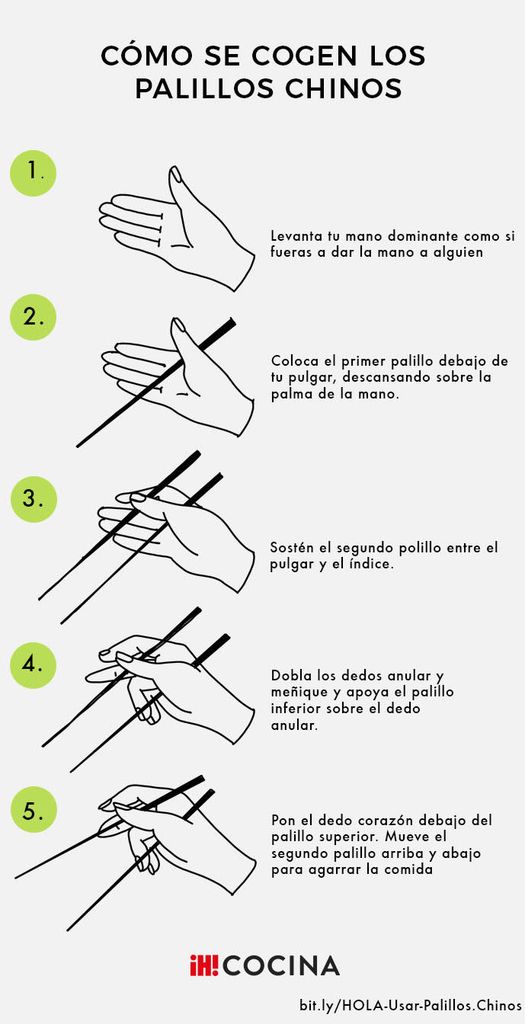 CÓMO SE COGEN LOS PALILLOS CHINOS

1.

Levanta tu mano dominante como si fueras a dar la mano a alguien

2.

Coloca el primer palillo debajo de tu pulgar, descansando sobre la palma de la mano.

3.

Sostén el segundo polillo entre el pulgar y el índice.

4.

Dobla los dedos anular y meñique y apoya el palillo inferior sobre el dedo anular.

5.

Pon el dedo corazón debajo del palillo superior. Mueve el segundo palillo arriba y abajo para agarrar la comida

¡H! COCINA

bit.ly/HOLA-Usar-Palillos.Chinos